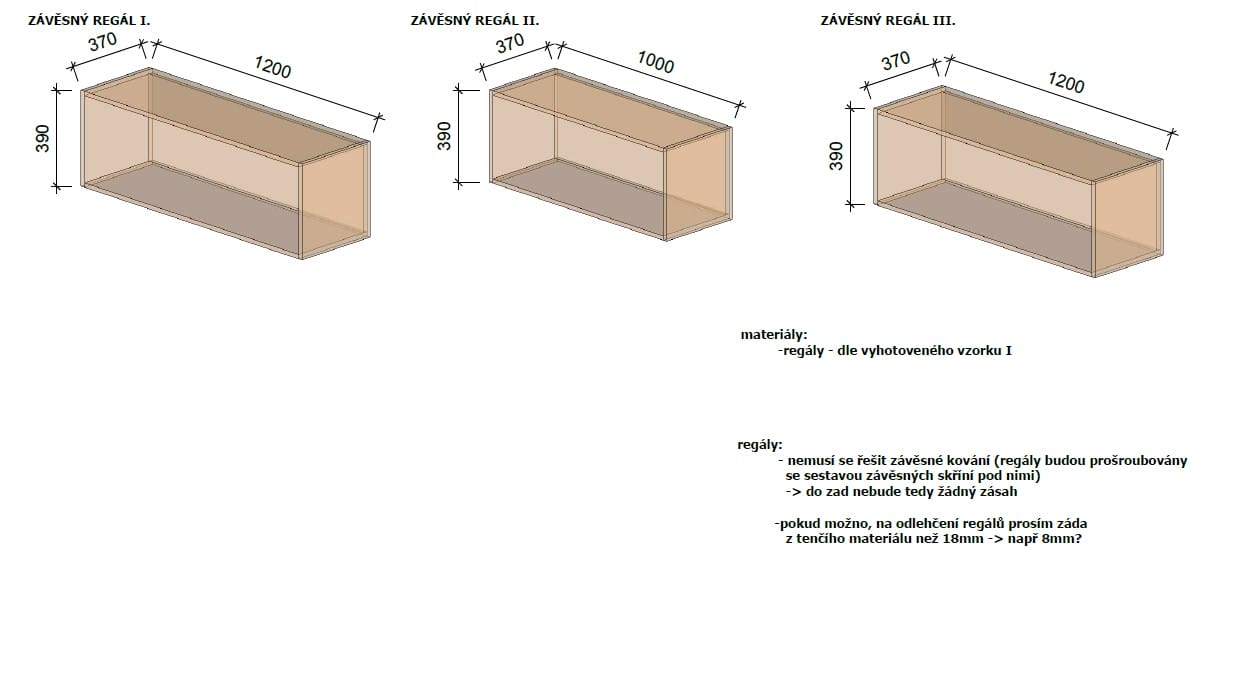 ZÁVĚSNÝ REGÁL I.

370
1200
390

ZÁVĚSNÝ REGÁL II.

370
1000
390

ZÁVĚSNÝ REGÁL III.

370
1200
390

materiály:
-regály - dle vyhotoveného vzorku I

regály:
- nemusí se řešit závěsné kování (regály budou prošroubovány se sestavou závěsných skříní pod nimi)
-> do zad nebude tedy žádný zásah

-pokud možno, na odlehčení regálů prosím záda z tenčího materiálu než 18mm -> např 8mm?